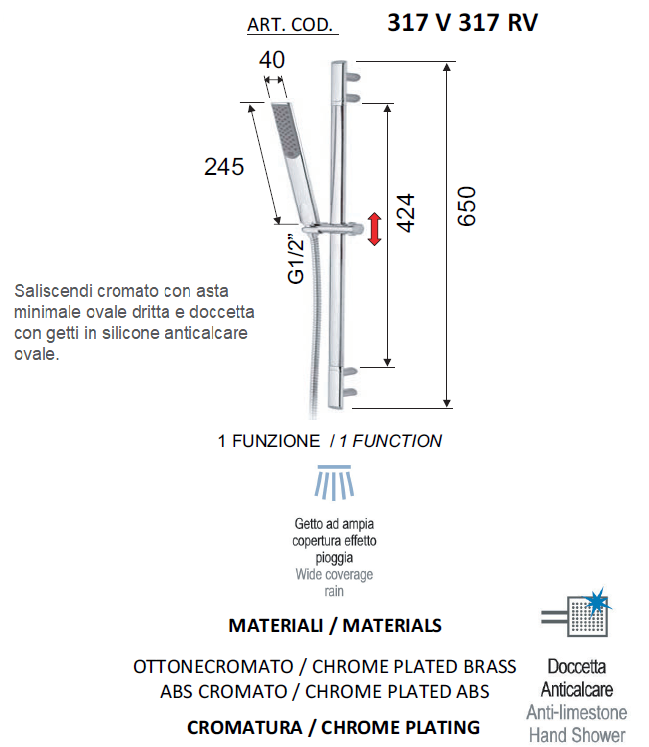 ART. COD. 317 V 317 RV

40

245

G1/2"

424

650

Saliscendi cromato con asta minimale ovale dritta e doccetta con getti in silicone anticalcare ovale.

1 FUNZIONE / 1 FUNCTION

Getto ad ampia copertura effetto pioggia
Wide coverage rain

MATERIALI / MATERIALS

OTTONECROMATO / CHROME PLATED BRASS
ABS CROMATO / CHROME PLATED ABS

CROMATURA / CHROME PLATING

Doccetta Anticalcare
Anti-limestone Hand Shower